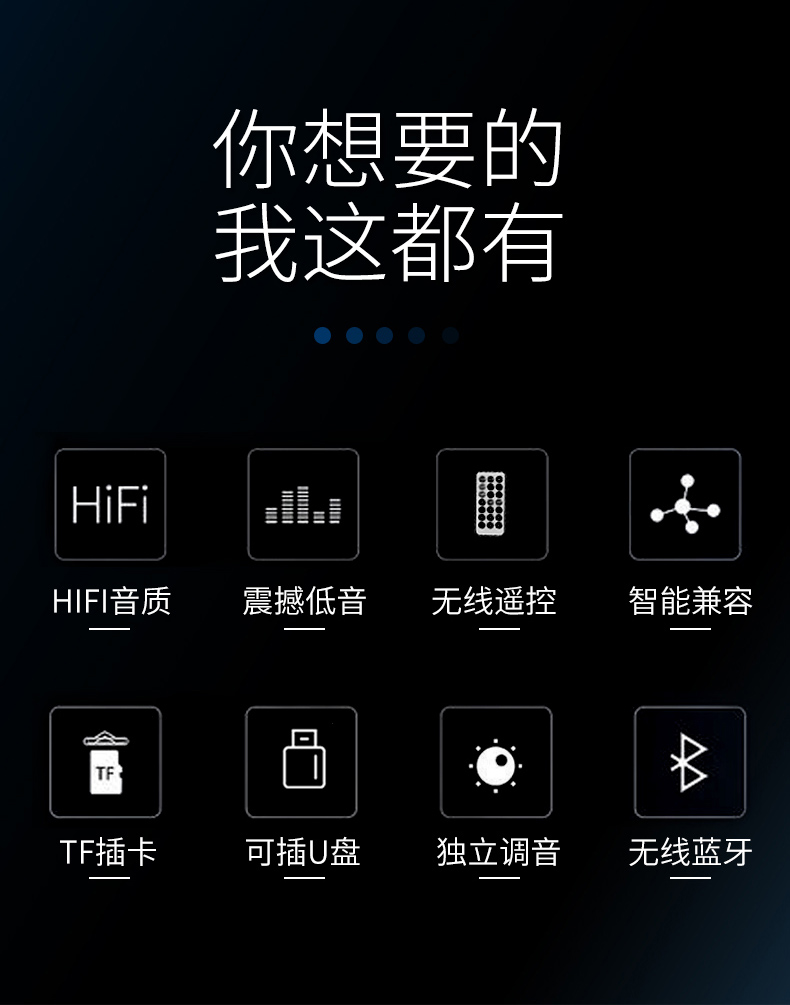 你想要的
我这都有

HiFi
HIFI音质

震撼低音

无线遥控

智能兼容

TF
TF插卡

可插U盘

独立调音

无线蓝牙