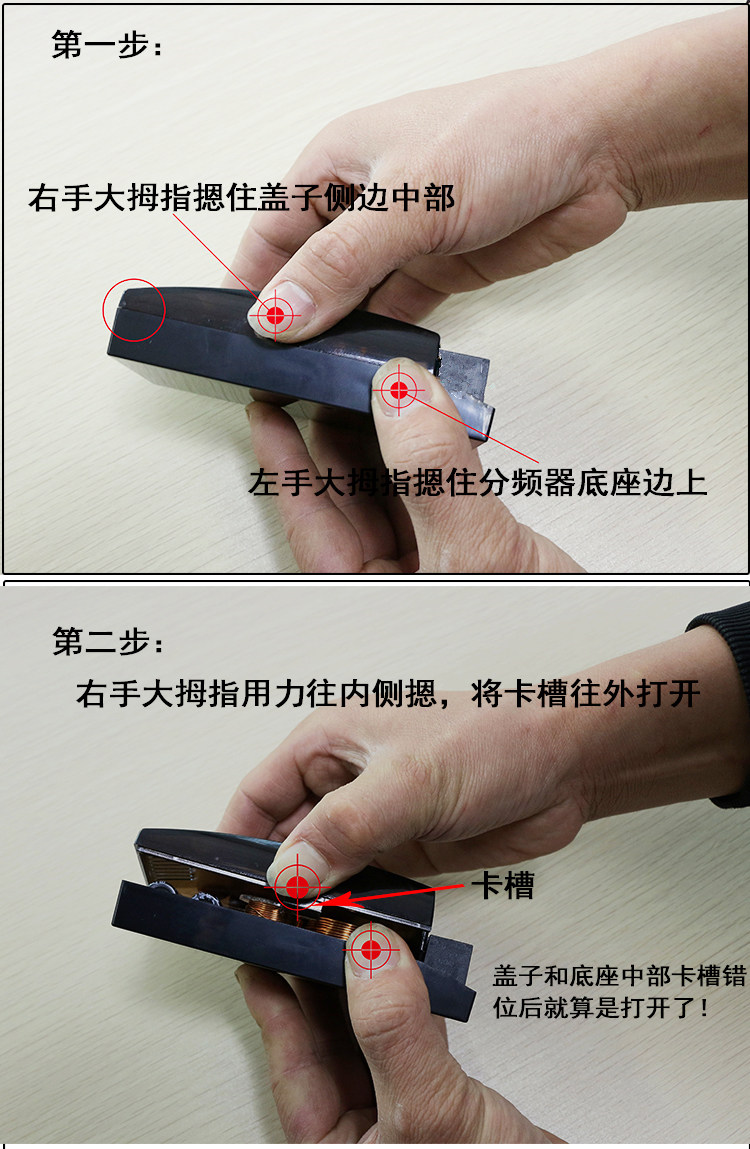 第一步：

右手大拇指摁住盖子侧边中部

左手大拇指摁住分频器底座边上

第二步：

右手大拇指用力往内侧摁，将卡槽往外打开

卡槽

盖子和底座中部卡槽错位后就算是打开了！