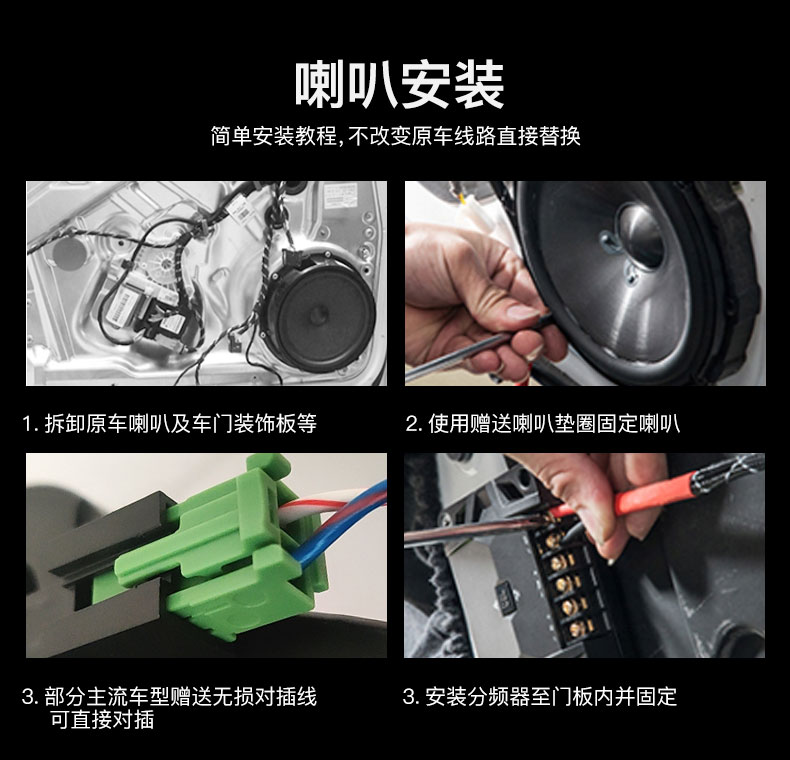 喇叭安装

简单安装教程，不改变原车线路直接替换

1. 拆卸原车喇叭及车门装饰板等

2. 使用赠送喇叭垫圈固定喇叭

3. 部分主流车型赠送无损对插线可直接对插

3. 安装分频器至门板内并固定