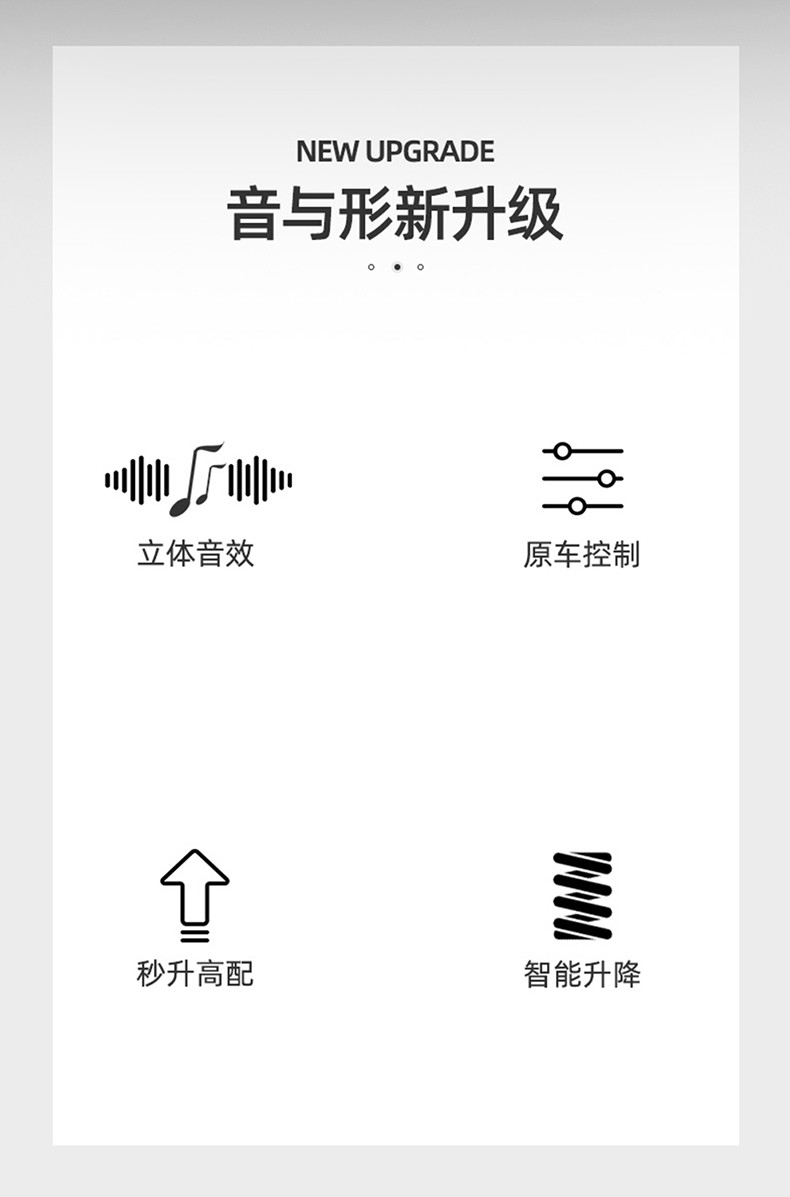 NEW UPGRADE

音与形新升级

立体音效

原车控制

秒升高配

智能升降