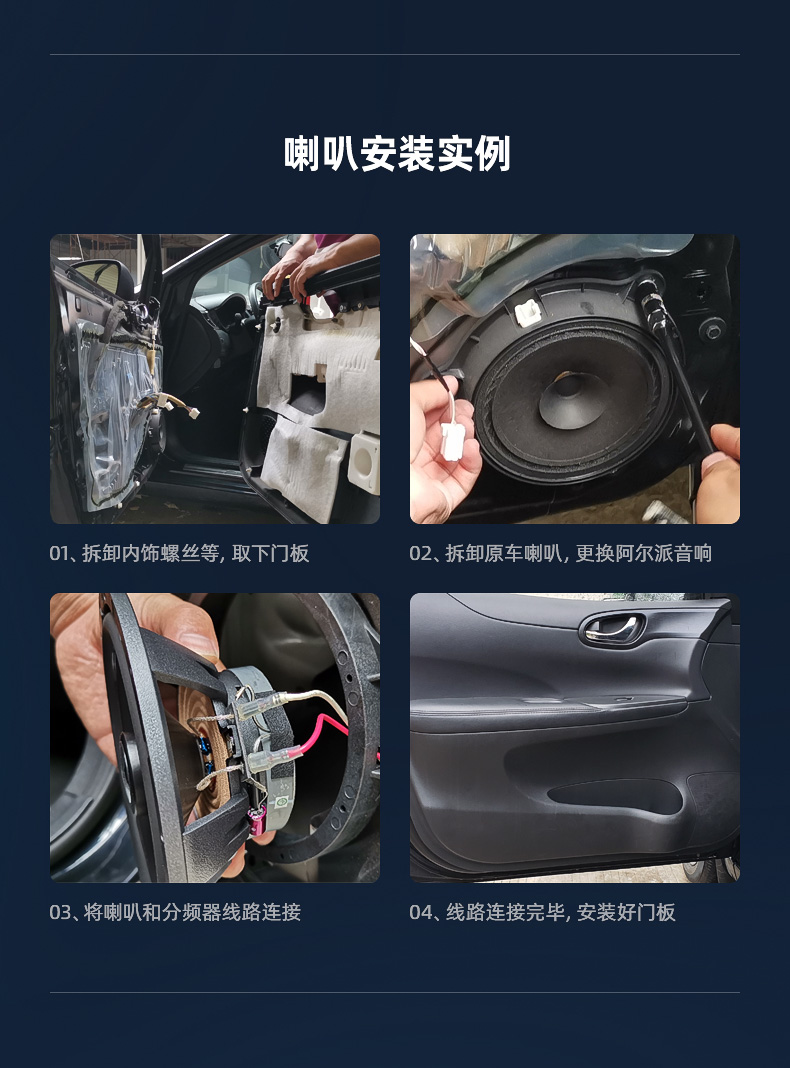 喇叭安装实例

01、拆卸内饰螺丝等, 取下门板

02、拆卸原车喇叭, 更换阿尔派音响

03、将喇叭和分频器线路连接

04、线路连接完毕, 安装好门板