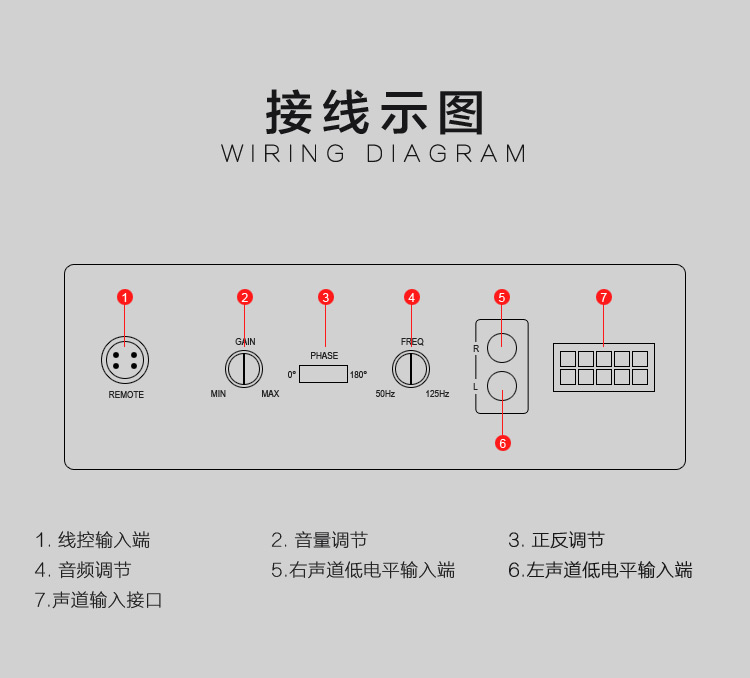 接线示图
WIRING DIAGRAM

1
REMOTE

2
GAIN
MIN MAX

3
PHASE
0° 180°

4
FREQ
50Hz 125Hz

5
R
L
6

7

1. 线控输入端
2. 音量调节
3. 正反调节
4. 音频调节
5.右声道低电平输入端
6.左声道低电平输入端
7.声道输入接口