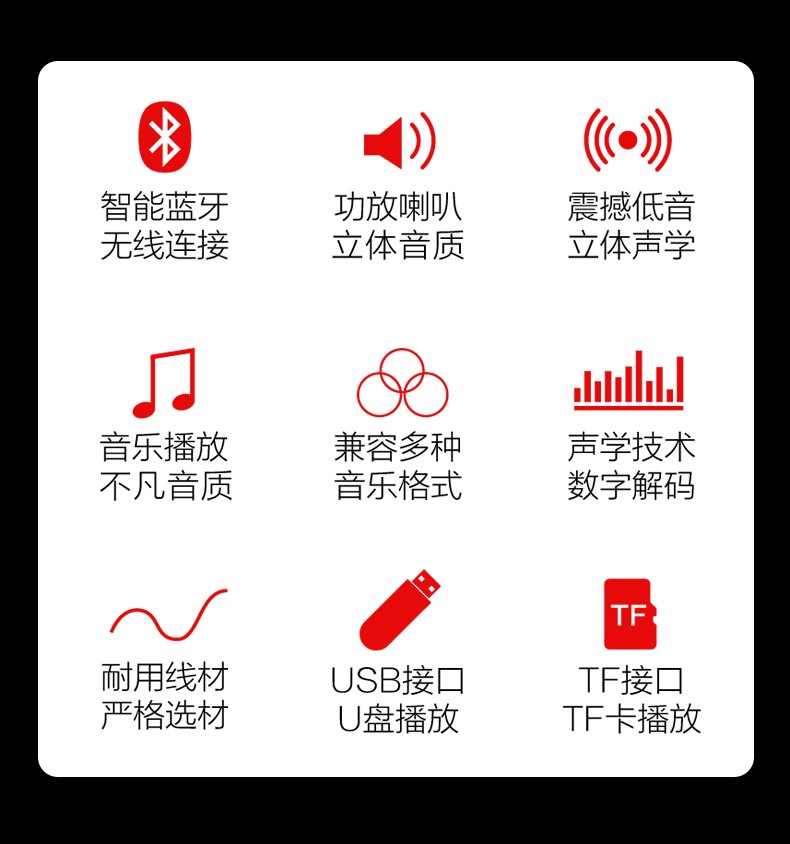 智能蓝牙
无线连接

功放喇叭
立体音质

震撼低音
立体声学

音乐播放
不凡音质

兼容多种
音乐格式

声学技术
数字解码

耐用线材
严格选材

USB接口
U盘播放

TF

TF接口
TF卡播放