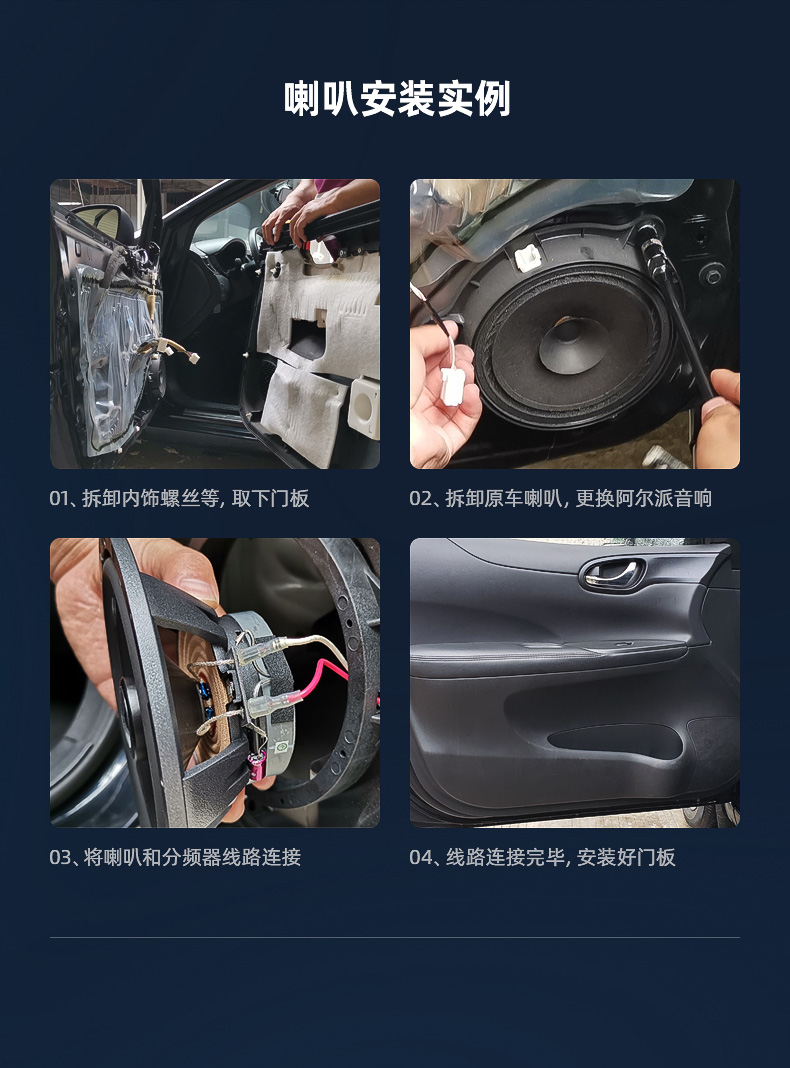 喇叭安装实例

01、拆卸内饰螺丝等, 取下门板

02、拆卸原车喇叭, 更换阿尔派音响

03、将喇叭和分频器线路连接

04、线路连接完毕, 安装好门板